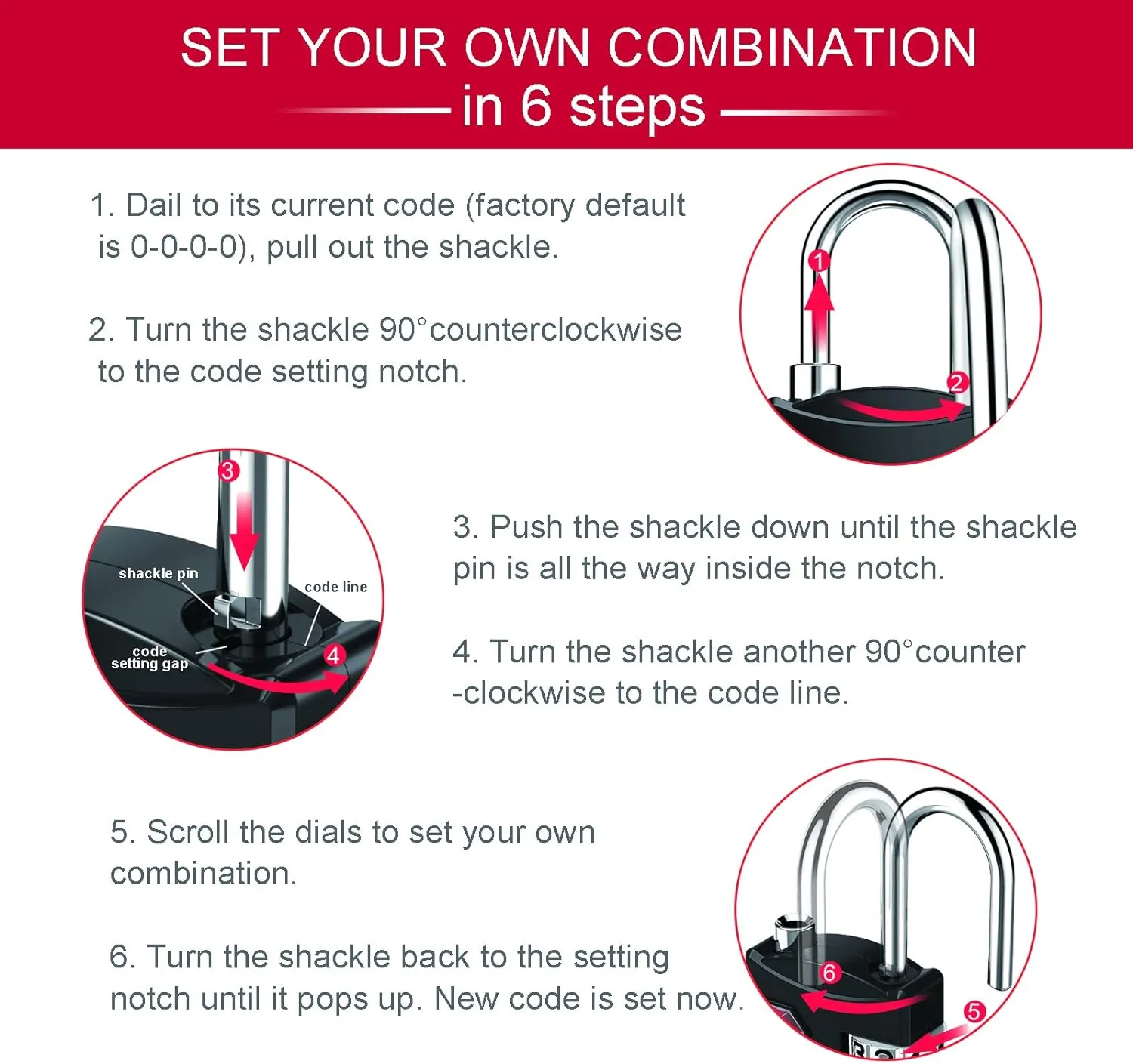 SET YOUR OWN COMBINATION
in 6 steps

1. Dail to its current code (factory default is 0-0-0-0), pull out the shackle.

2. Turn the shackle 90°counterclockwise to the code setting notch.

1

2

3

shackle pin

code line

code setting gap

4

3. Push the shackle down until the shackle pin is all the way inside the notch.

4. Turn the shackle another 90°counter -clockwise to the code line.

5. Scroll the dials to set your own combination.

6. Turn the shackle back to the setting notch until it pops up. New code is set now.

6

5